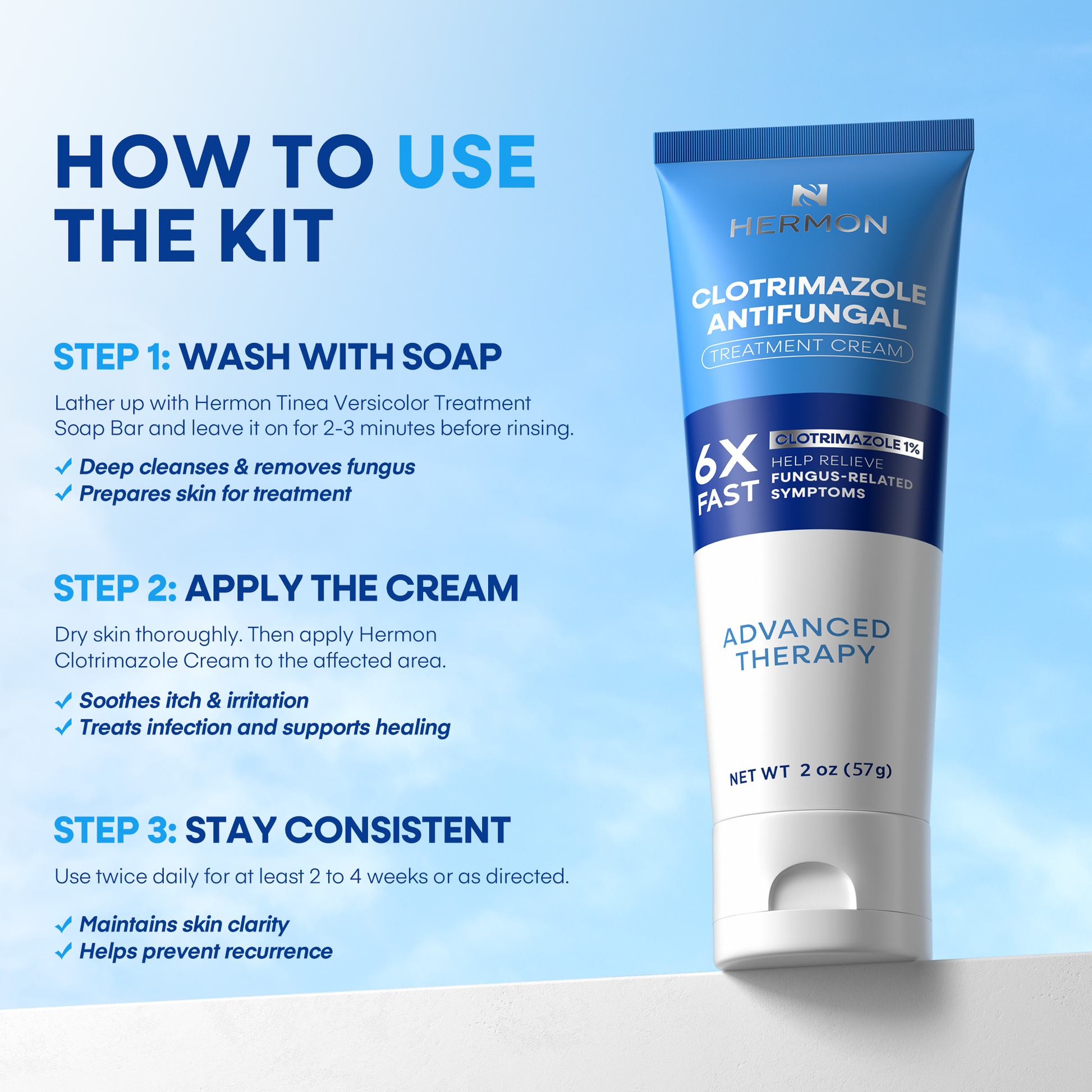 HOW TO USE THE KIT

STEP 1: WASH WITH SOAP

Lather up with Hermon Tinea Versicolor Treatment Soap Bar and leave it on for 2-3 minutes before rinsing.

✓ Deep cleanses & removes fungus
✓ Prepares skin for treatment

STEP 2: APPLY THE CREAM

Dry skin thoroughly. Then apply Hermon Clotrimazole Cream to the affected area.

✓ Soothes itch & irritation
✓ Treats infection and supports healing

STEP 3: STAY CONSISTENT

Use twice daily for at least 2 to 4 weeks or as directed.

✓ Maintains skin clarity
✓ Helps prevent recurrence

HERMON

CLOTRIMAZOLE ANTIFUNGAL

TREATMENT CREAM

6X FAST

CLOTRIMAZOLE 1%

HELP RELIEVE FUNGUS-RELATED SYMPTOMS

ADVANCED THERAPY

NET WT 2 oz (57g)