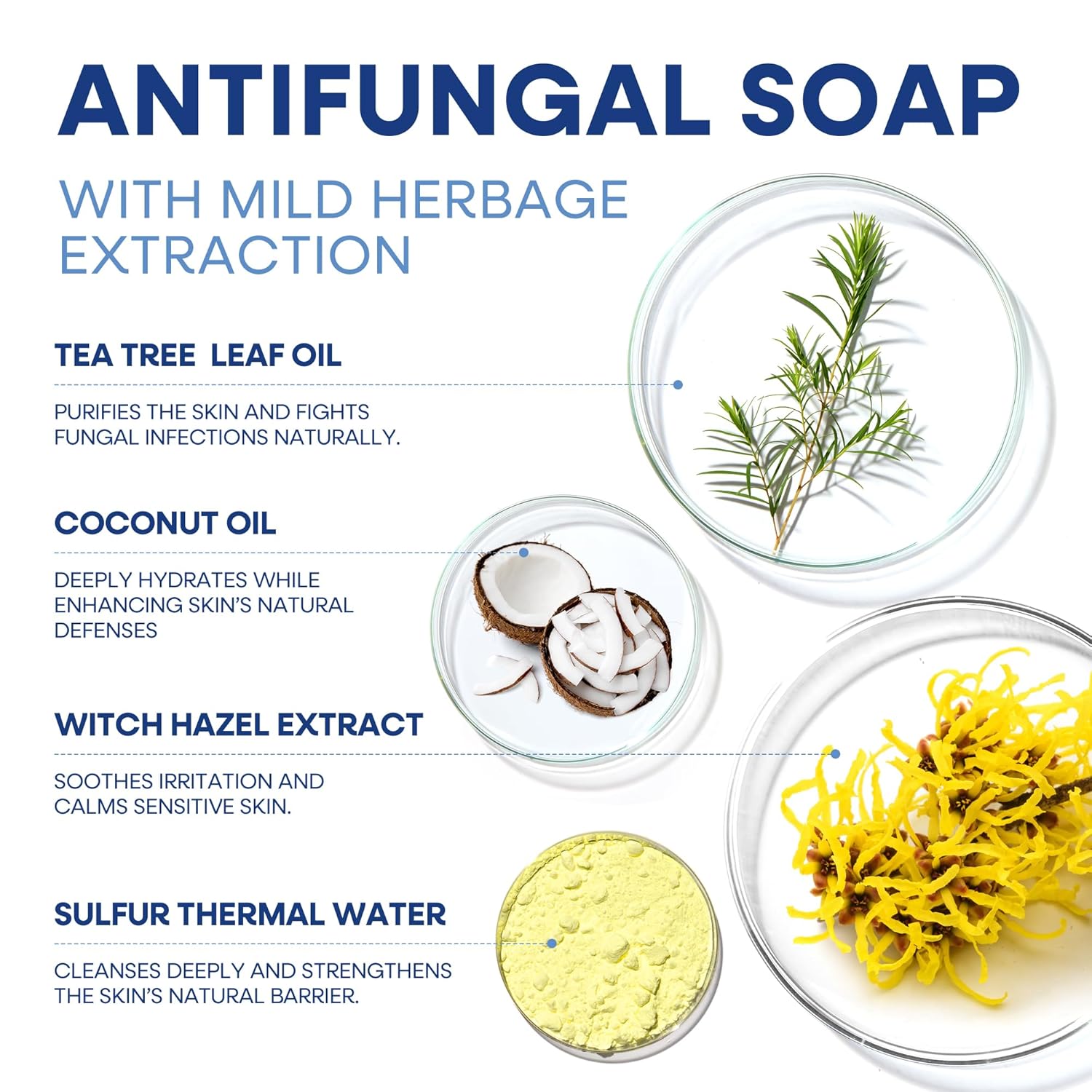 ANTIFUNGAL SOAP

WITH MILD HERBAGE EXTRACTION

TEA TREE  LEAF OIL

PURIFIES THE SKIN AND FIGHTS FUNGAL INFECTIONS NATURALLY.

COCONUT OIL

DEEPLY HYDRATES WHILE ENHANCING SKIN'S NATURAL DEFENSES

WITCH HAZEL EXTRACT

SOOTHES IRRITATION AND CALMS SENSITIVE SKIN.

SULFUR THERMAL WATER

CLEANSES DEEPLY AND STRENGTHENS THE SKIN'S NATURAL BARRIER.