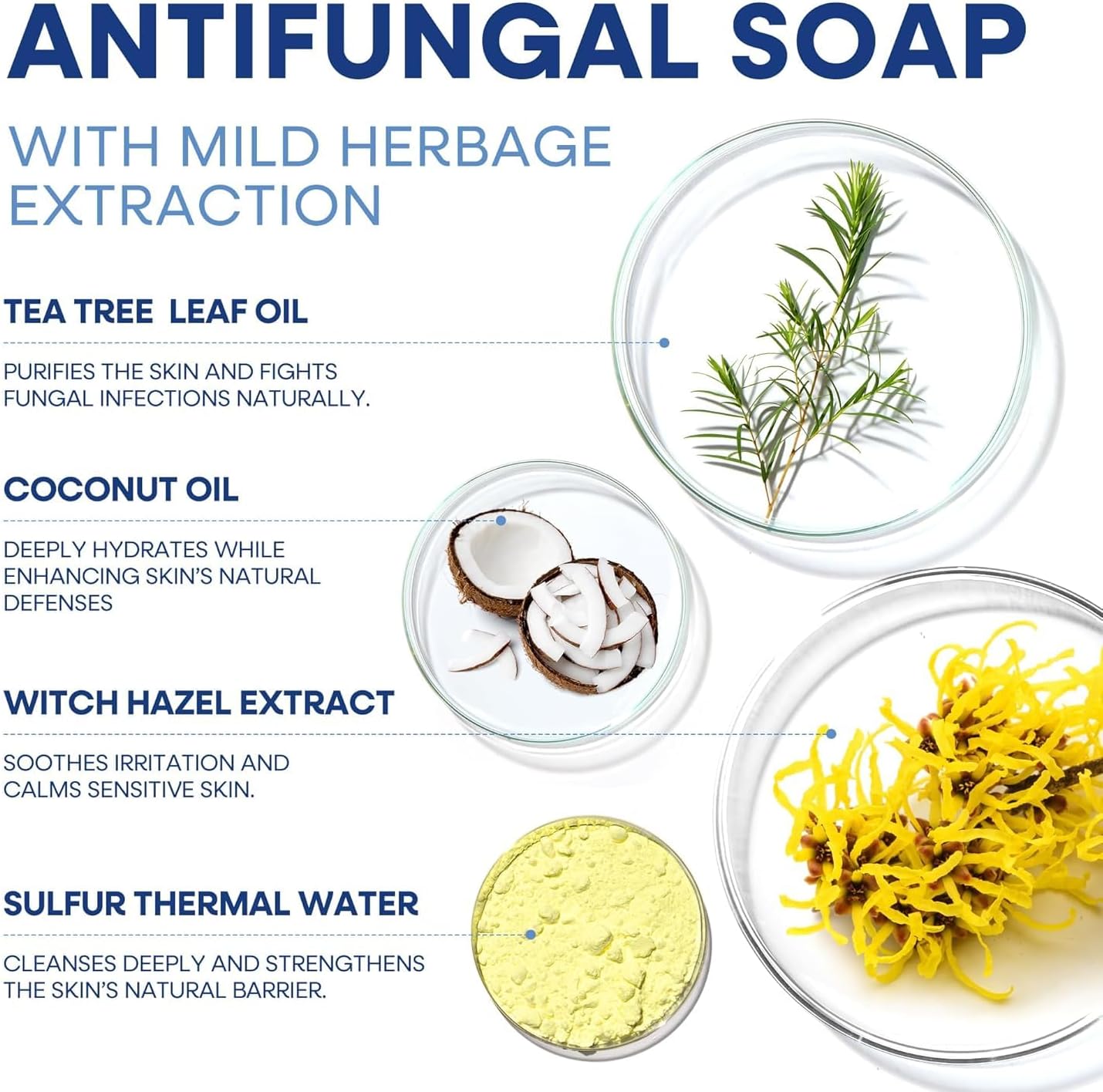 ANTIFUNGAL SOAP

WITH MILD HERBAGE EXTRACTION

TEA TREE  LEAF OIL

PURIFIES THE SKIN AND FIGHTS FUNGAL INFECTIONS NATURALLY.

COCONUT OIL

DEEPLY HYDRATES WHILE ENHANCING SKIN'S NATURAL DEFENSES

WITCH HAZEL EXTRACT

SOOTHES IRRITATION AND CALMS SENSITIVE SKIN.

SULFUR THERMAL WATER

CLEANSES DEEPLY AND STRENGTHENS THE SKIN'S NATURAL BARRIER.